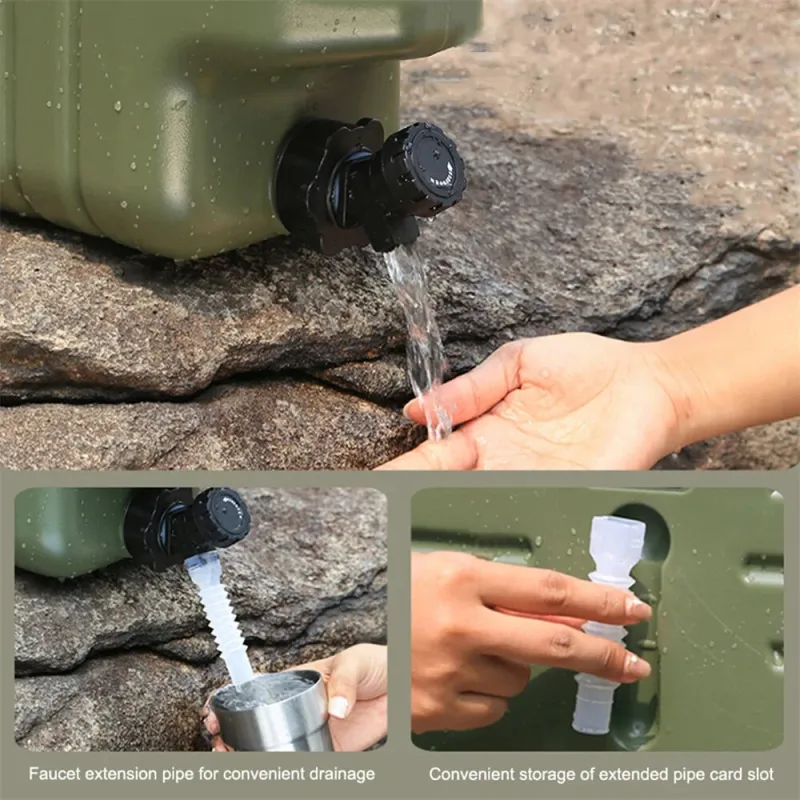 Faucet extension pipe for convenient drainage

Convenient storage of extended pipe card slot