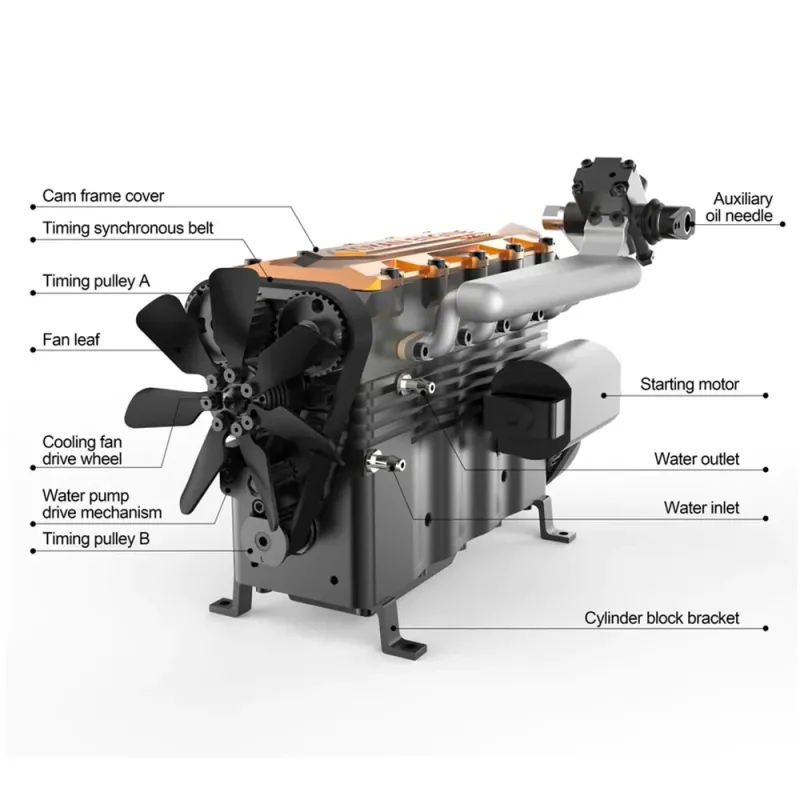 Cam frame cover

Timing synchronous belt

Timing pulley A

Fan leaf

Cooling fan drive wheel

Water pump drive mechanism

Timing pulley B

Auxiliary oil needle

Starting motor

Water outlet

Water inlet

Cylinder block bracket