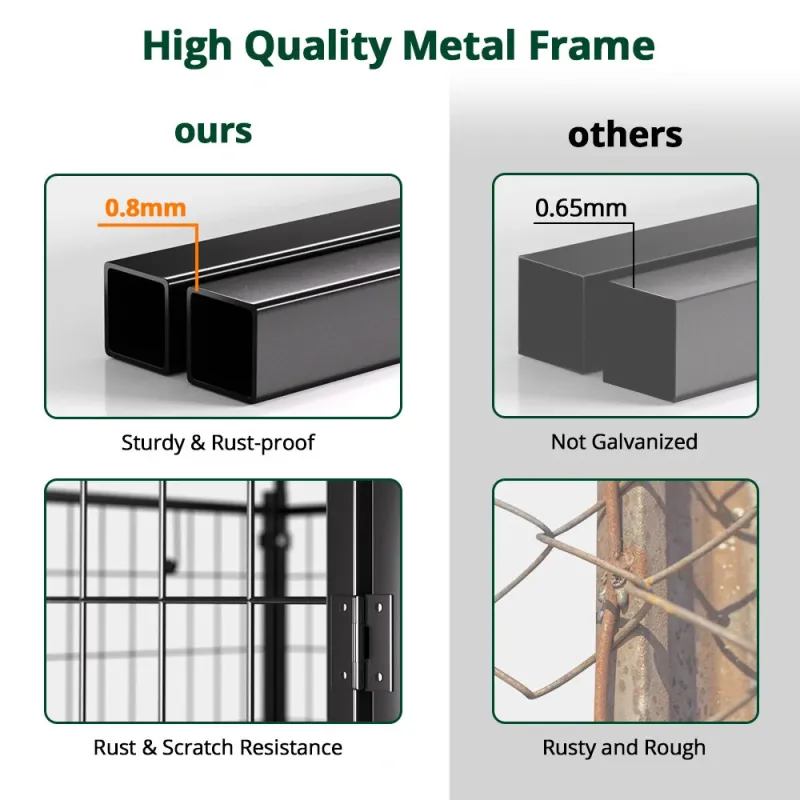 High Quality Metal Frame

ours

0.8mm

Sturdy & Rust-proof

Rust & Scratch Resistance

others

0.65mm

Not Galvanized

Rusty and Rough