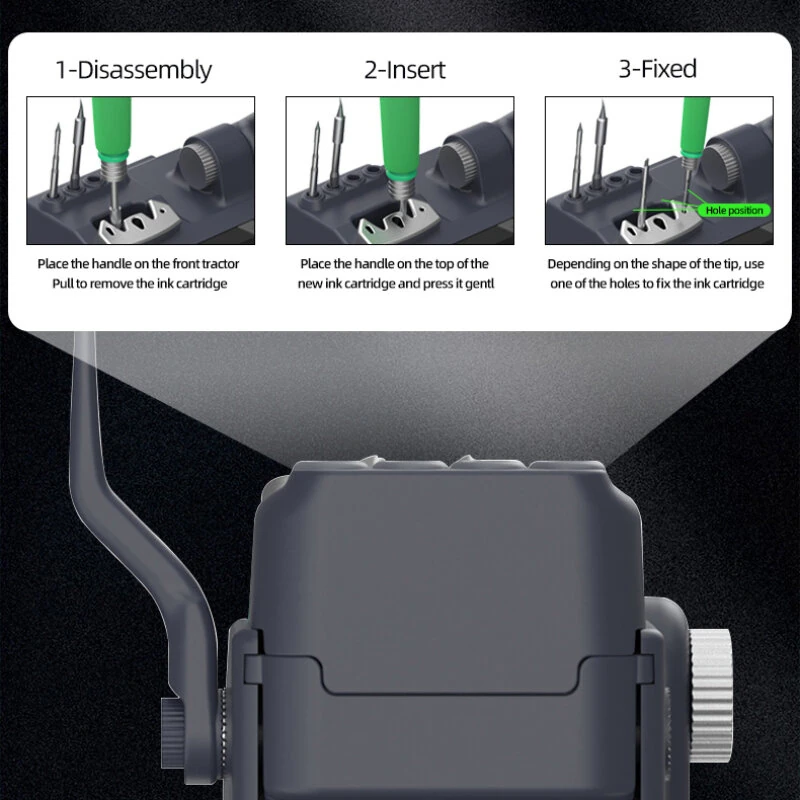 1-Disassembly

Place the handle on the front tractor
Pull to remove the ink cartridge

2-Insert

Place the handle on the top of the new ink cartridge and press it gentl

3-Fixed

Hole position

Depending on the shape of the tip, use one of the holes to fix the ink cartridge