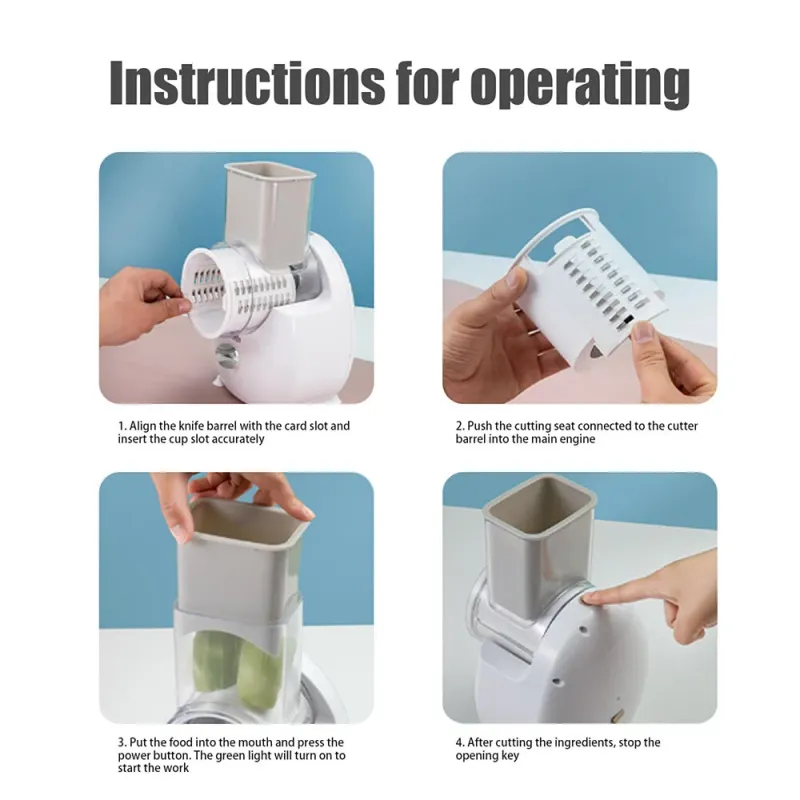 Instructions for operating

1. Align the knife barrel with the card slot and insert the cup slot accurately

2. Push the cutting seat connected to the cutter barrel into the main engine

3. Put the food into the mouth and press the power button. The green light will turn on to start the work

4. After cutting the ingredients, stop the opening key