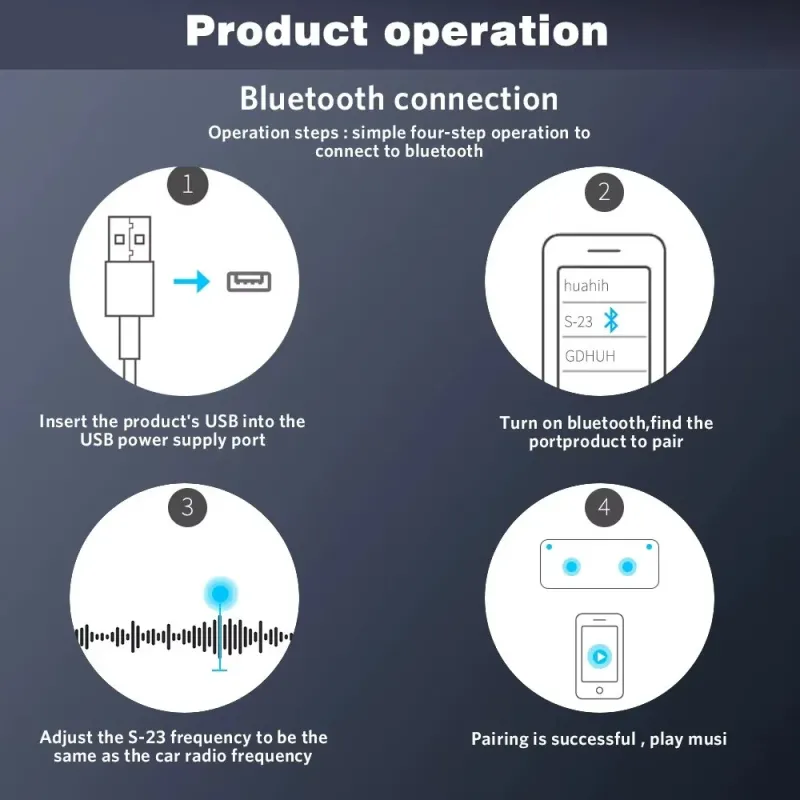 Product operation

Bluetooth connection

Operation steps : simple four-step operation to connect to bluetooth

1

Insert the product's USB into the USB power supply port

2

huahih

S-23

GDHUH

Turn on bluetooth,find the portproduct to pair

3

Adjust the S-23 frequency to be the same as the car radio frequency

4

Pairing is successful , play musi