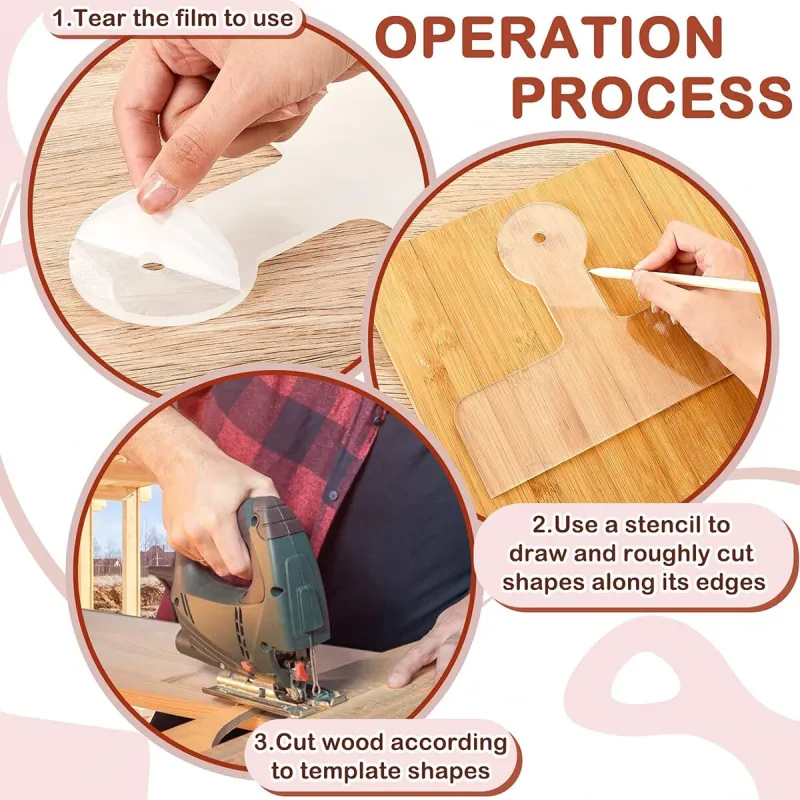 1.Tear the film to use

OPERATION PROCESS

2.Use a stencil to draw and roughly cut shapes along its edges

3.Cut wood according to template shapes