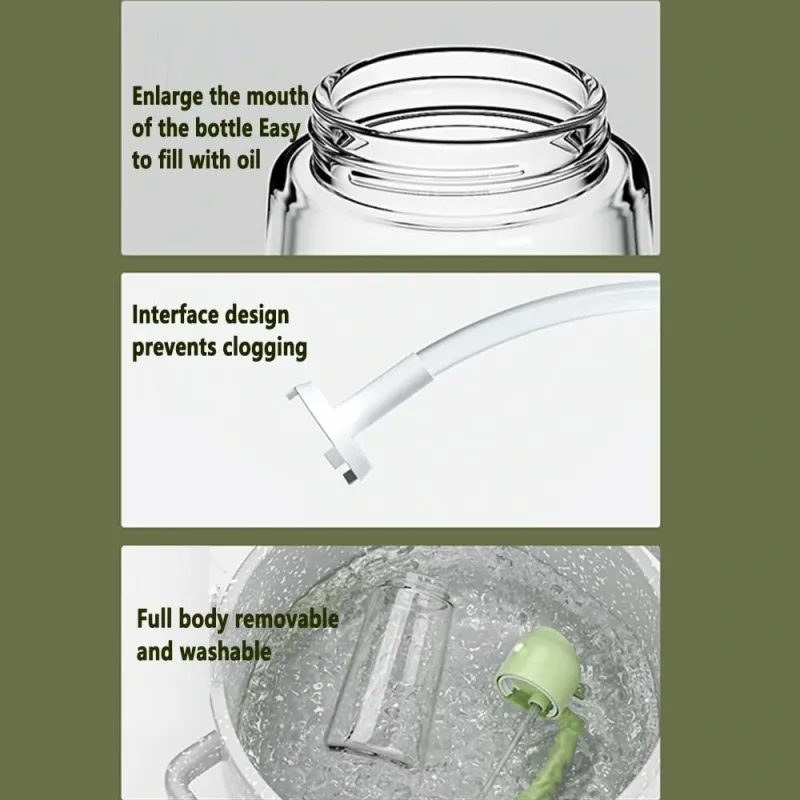 Enlarge the mouth of the bottle Easy to fill with oil

Interface design prevents clogging

Full body removable and washable