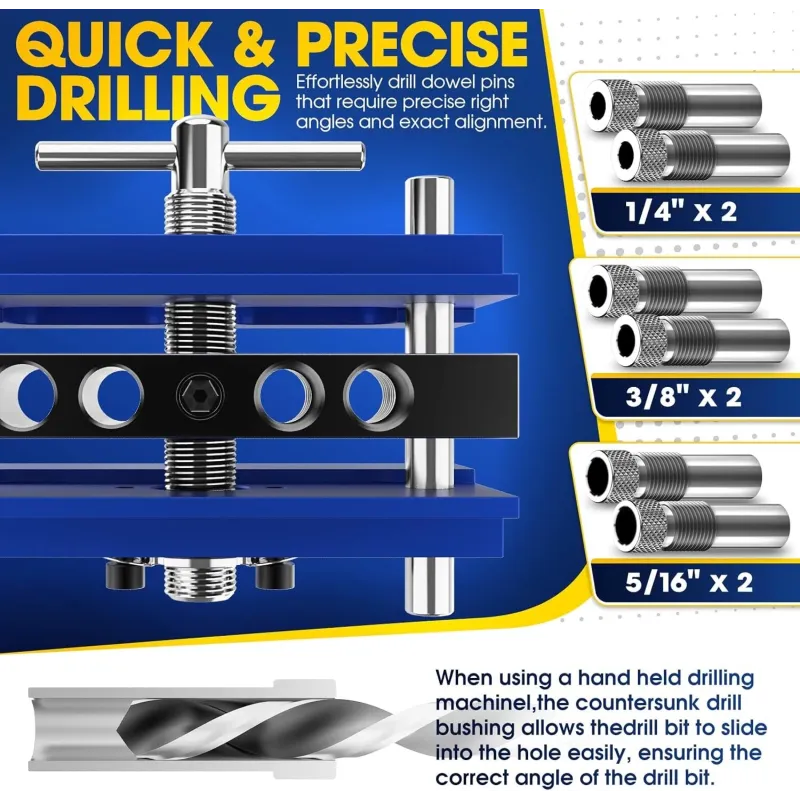 QUICK & PRECISE DRILLING

Effortlessly drill dowel pins that require precise right angles and exact alignment.

1/4" x 2

3/8" x 2

5/16" x 2

When using a hand held drilling machinel,the countersunk drill bushing allows thedrill bit to slide into the hole easily, ensuring the correct angle of the drill bit.