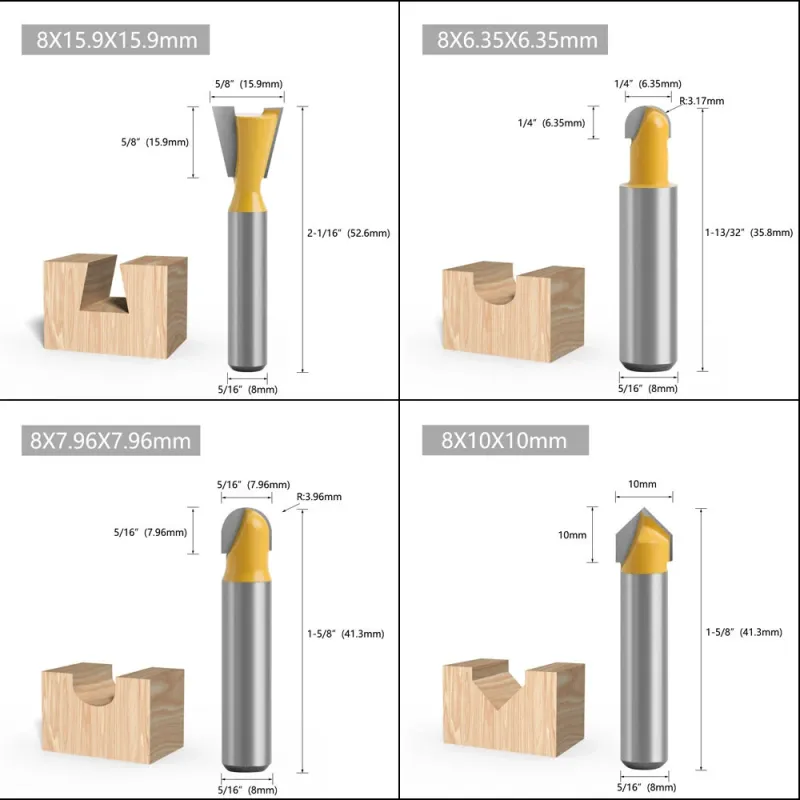 8X15.9X15.9mm

5/8" (15.9mm)

5/8" (15.9mm)

2-1/16" (52.6mm)

5/16" (8mm)

8X6.35X6.35mm

1/4" (6.35mm)

R:3.17mm

1/4" (6.35mm)

1-13/32" (35.8mm)

5/16" (8mm)

8X7.96X7.96mm

5/16" (7.96mm)

R:3.96mm

5/16" (7.96mm)

1-5/8" (41.3mm)

5/16" (8mm)

8X10X10mm

10mm

10mm

1-5/8" (41.3mm)

5/16" (8mm)