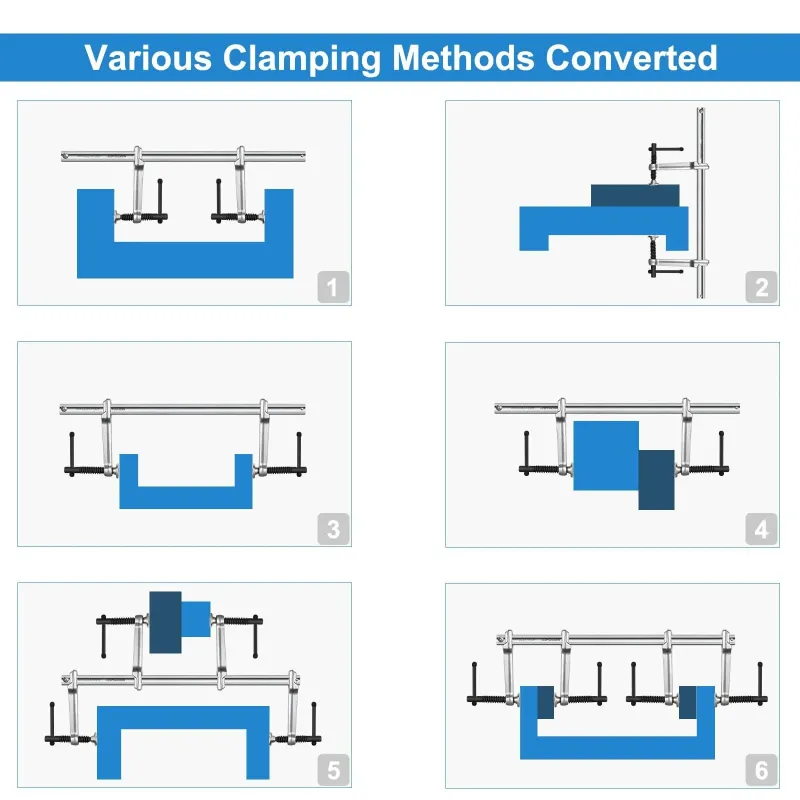 Various Clamping Methods Converted

1

2

3

4

5

6