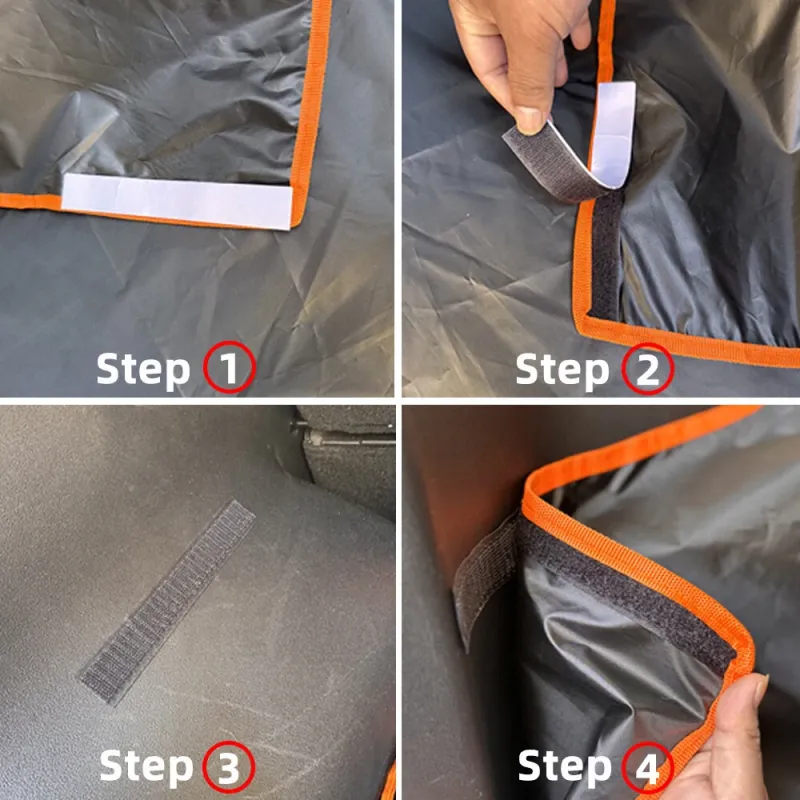 Step 1

Step 2

Step 3

Step 4