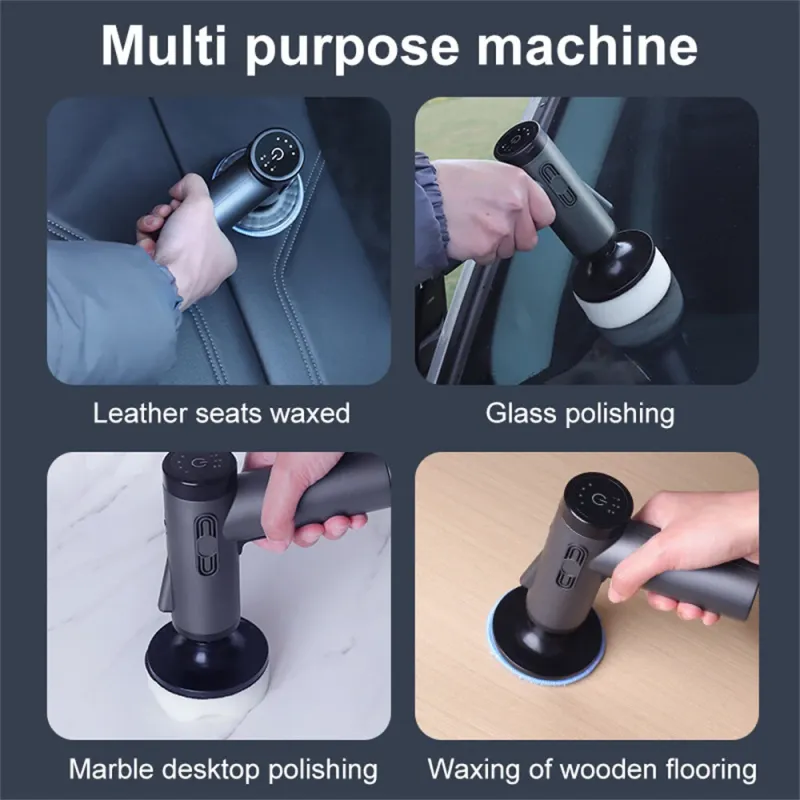 Multi purpose machine

Leather seats waxed

Glass polishing

Marble desktop polishing

Waxing of wooden flooring