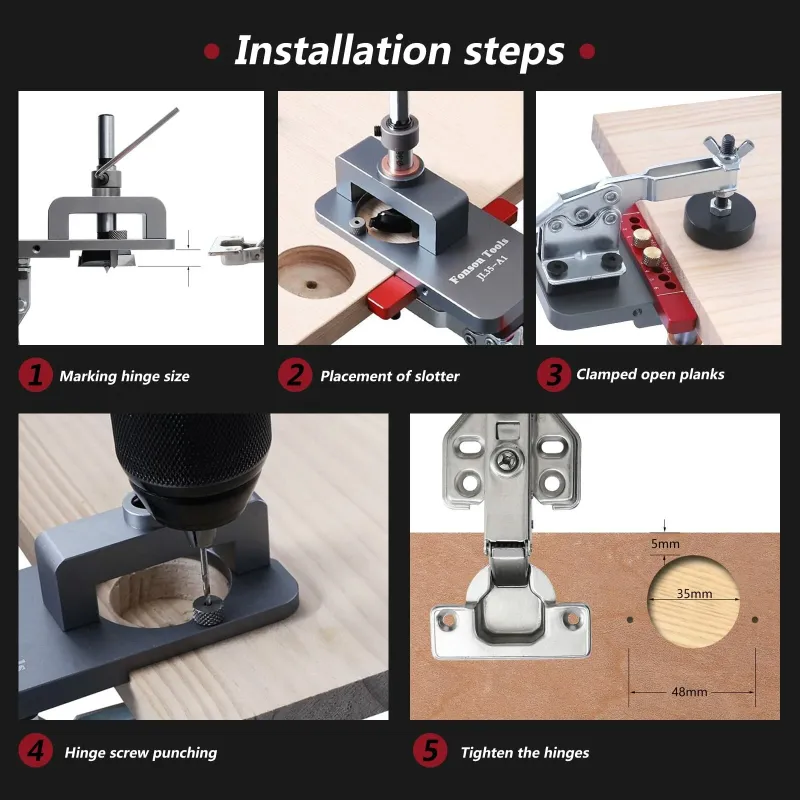 Installation steps

Fonson Tools
JL35-A1

1 Marking hinge size

2 Placement of slotter

3 Clamped open planks

5mm

35mm

48mm

4 Hinge screw punching

5 Tighten the hinges