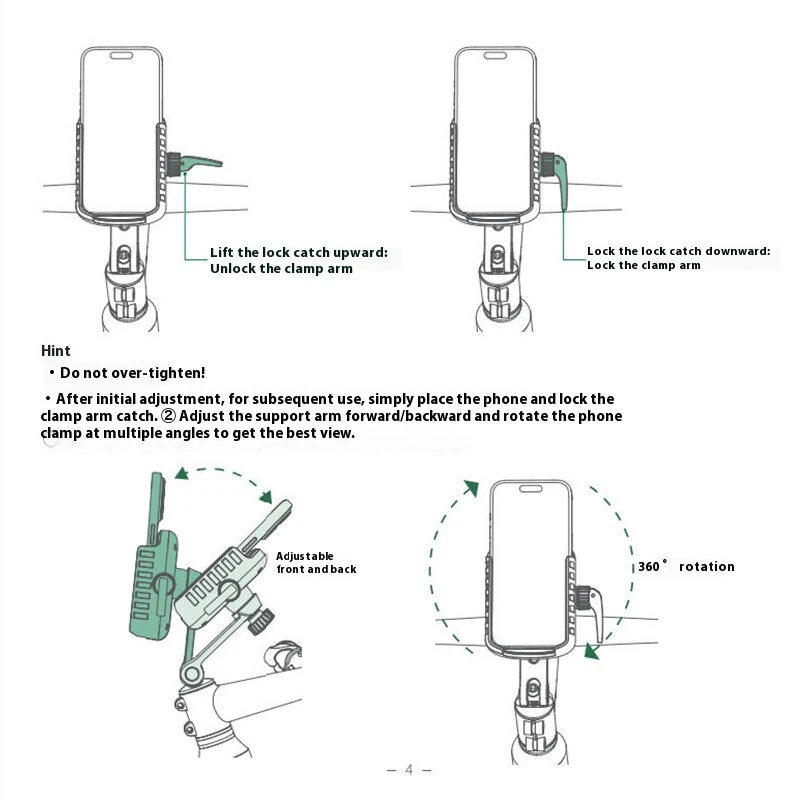 Lift the lock catch upward:
Unlock the clamp arm

Lock the lock catch downward:
Lock the clamp arm

Hint

・Do not over-tighten!

・After initial adjustment, for subsequent use, simply place the phone and lock the clamp arm catch. ② Adjust the support arm forward/backward and rotate the phone clamp at multiple angles to get the best view.

Adjustable
front and back

360° rotation

— 4 —