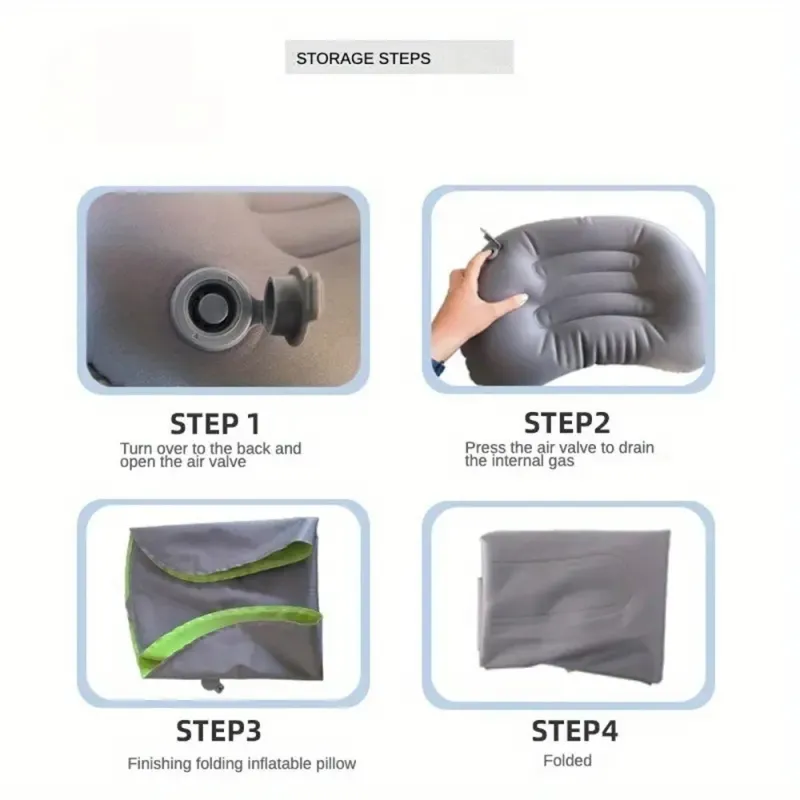 STORAGE STEPS

STEP 1
Turn over to the back and open the air valve

STEP2
Press the air valve to drain the internal gas

STEP3
Finishing folding inflatable pillow

STEP4
Folded