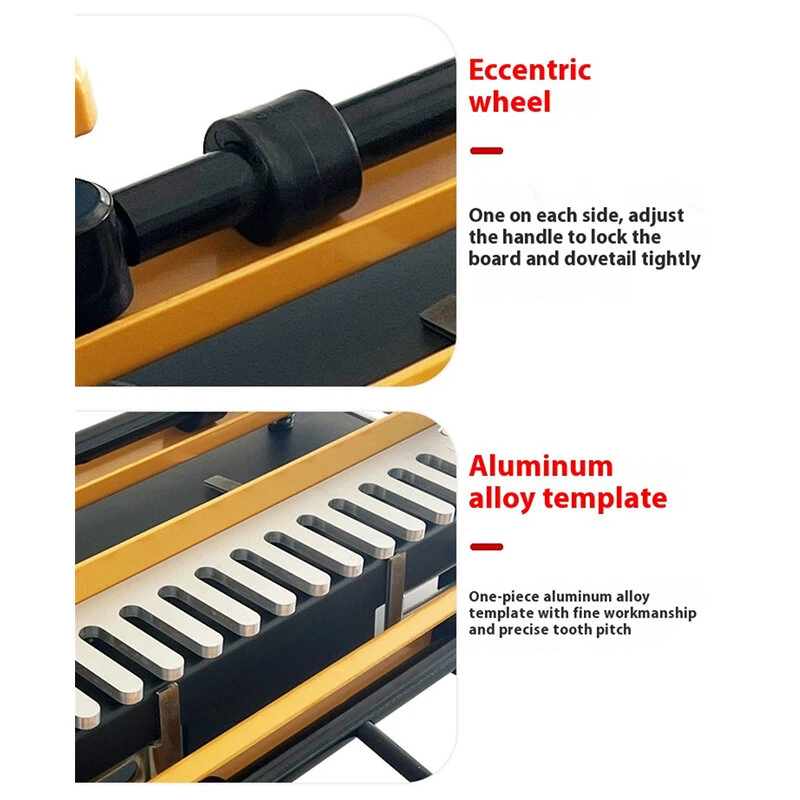 Eccentric wheel

One on each side, adjust the handle to lock the board and dovetail tightly

Aluminum alloy template

One-piece aluminum alloy template with fine workmanship and precise tooth pitch