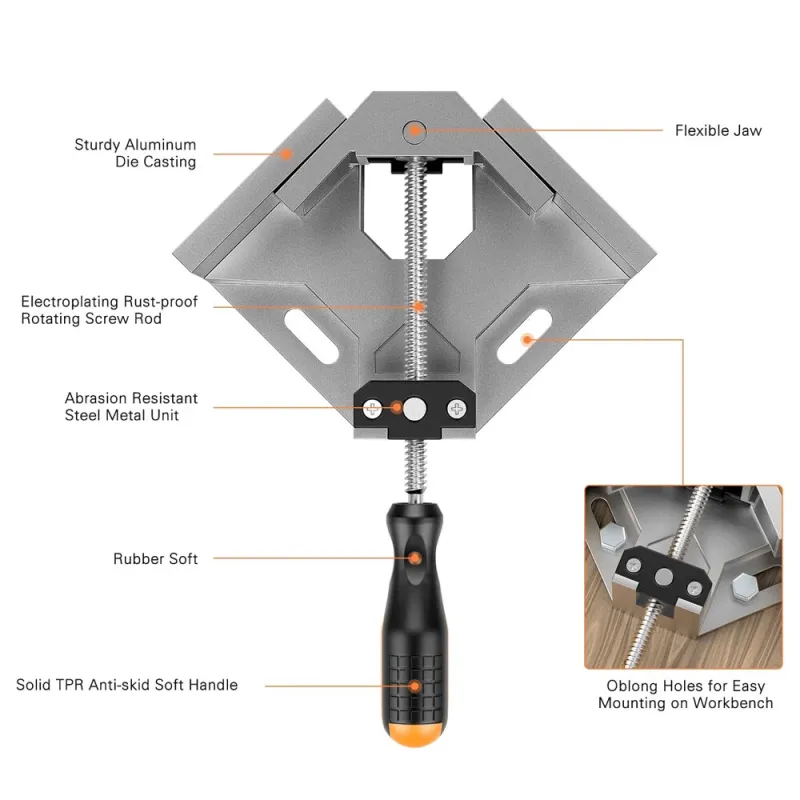 Sturdy Aluminum Die Casting

Flexible Jaw

Electroplating Rust-proof Rotating Screw Rod

Abrasion Resistant Steel Metal Unit

Rubber Soft

Solid TPR Anti-skid Soft Handle

Oblong Holes for Easy Mounting on Workbench