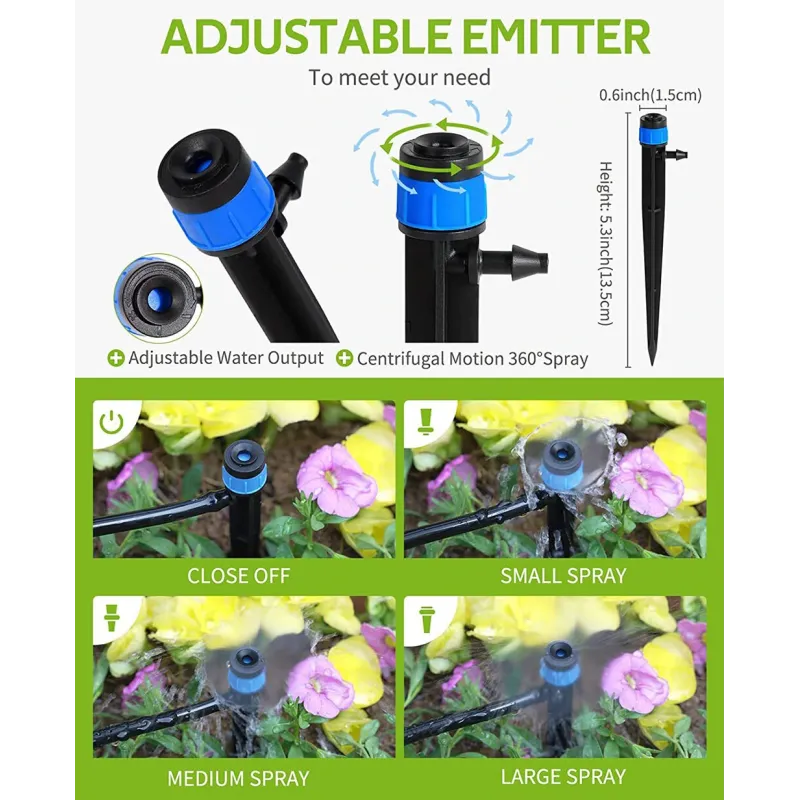 ADJUSTABLE EMITTER

To meet your need

0.6inch(1.5cm)

Height: 5.3inch(13.5cm)

Adjustable Water Output

Centrifugal Motion 360°Spray

CLOSE OFF

SMALL SPRAY

MEDIUM SPRAY

LARGE SPRAY