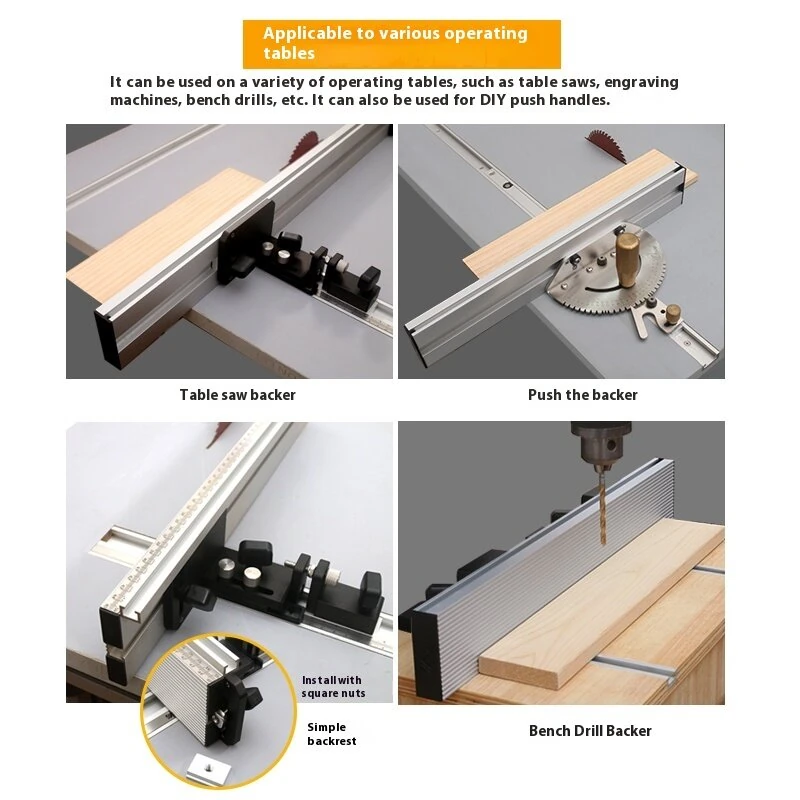 Applicable to various operating tables

It can be used on a variety of operating tables, such as table saws, engraving machines, bench drills, etc. It can also be used for DIY push handles.

Table saw backer

Push the backer

Install with square nuts

Simple backrest

Bench Drill Backer