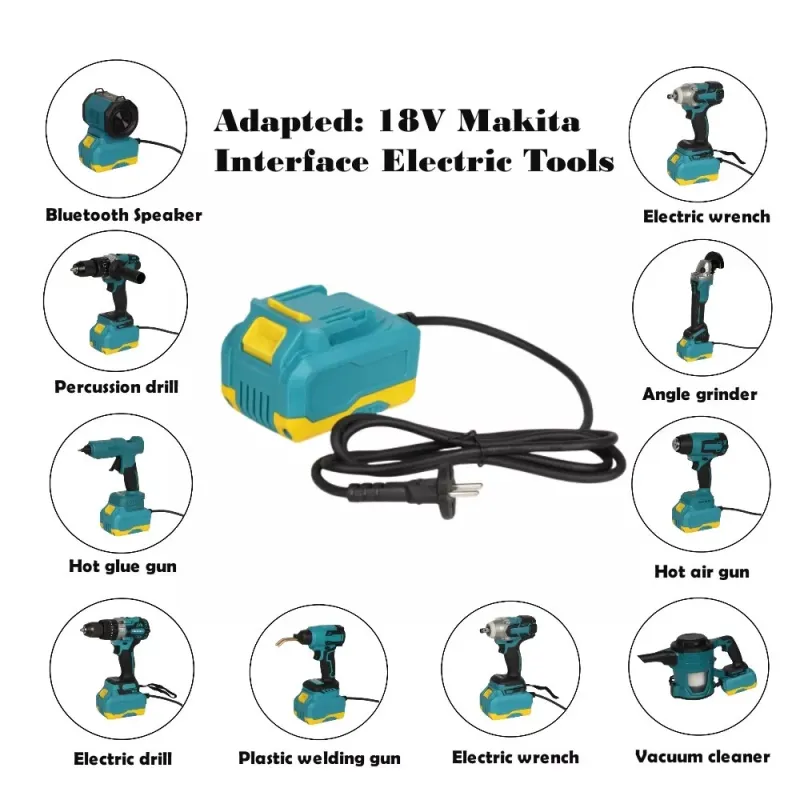 Adapted: 18V Makita Interface Electric Tools

Bluetooth Speaker

Electric wrench

Percussion drill

Angle grinder

Hot glue gun

Hot air gun

Electric drill

Plastic welding gun

Electric wrench

Vacuum cleaner