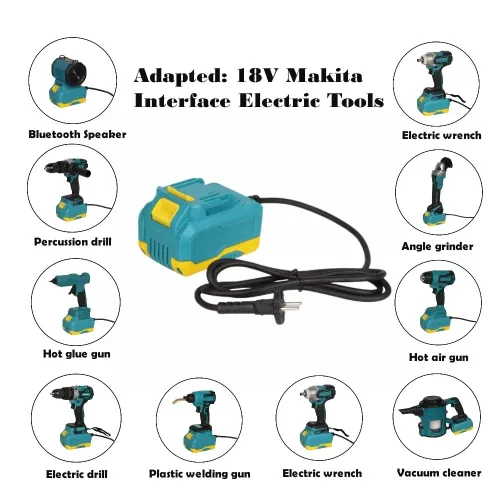 Adapted: 18V Makita Interface Electric Tools

Bluetooth Speaker

Electric wrench

Percussion drill

Angle grinder

Hot glue gun

Hot air gun

Electric drill

Plastic welding gun

Electric wrench

Vacuum cleaner