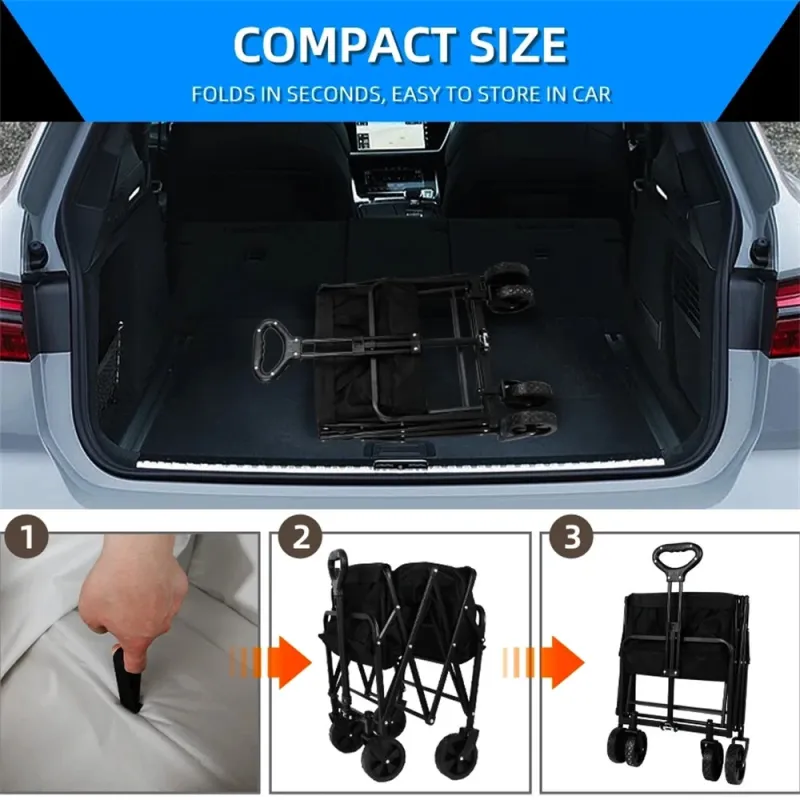 COMPACT SIZE
FOLDS IN SECONDS, EASY TO STORE IN CAR

1

2

3