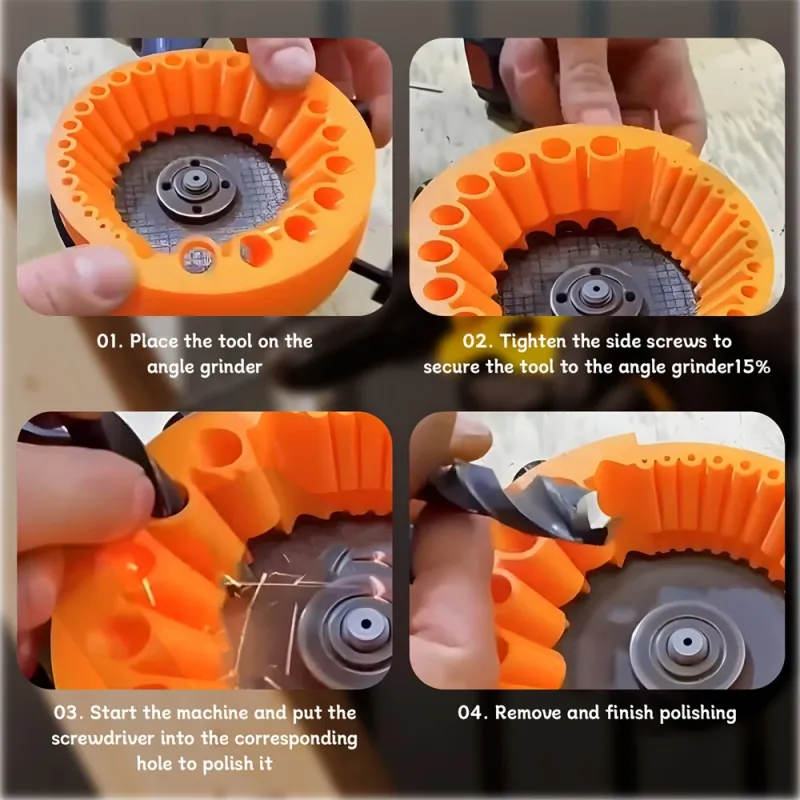 01. Place the tool on the angle grinder

02. Tighten the side screws to secure the tool to the angle grinder15%

03. Start the machine and put the screwdriver into the corresponding hole to polish it

04. Remove and finish polishing