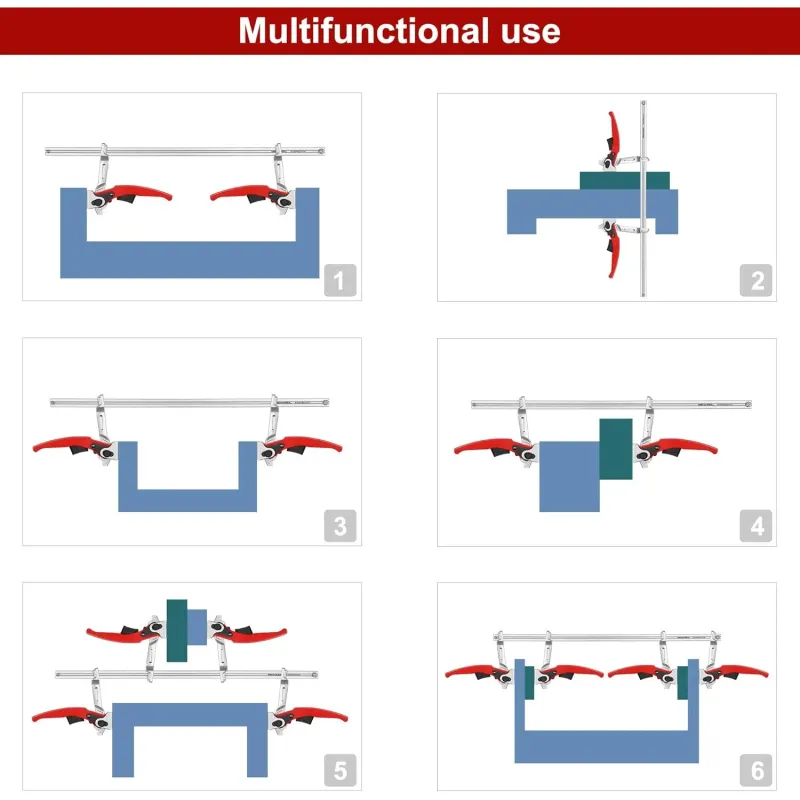 Multifunctional use

1

2

3

4

5

6