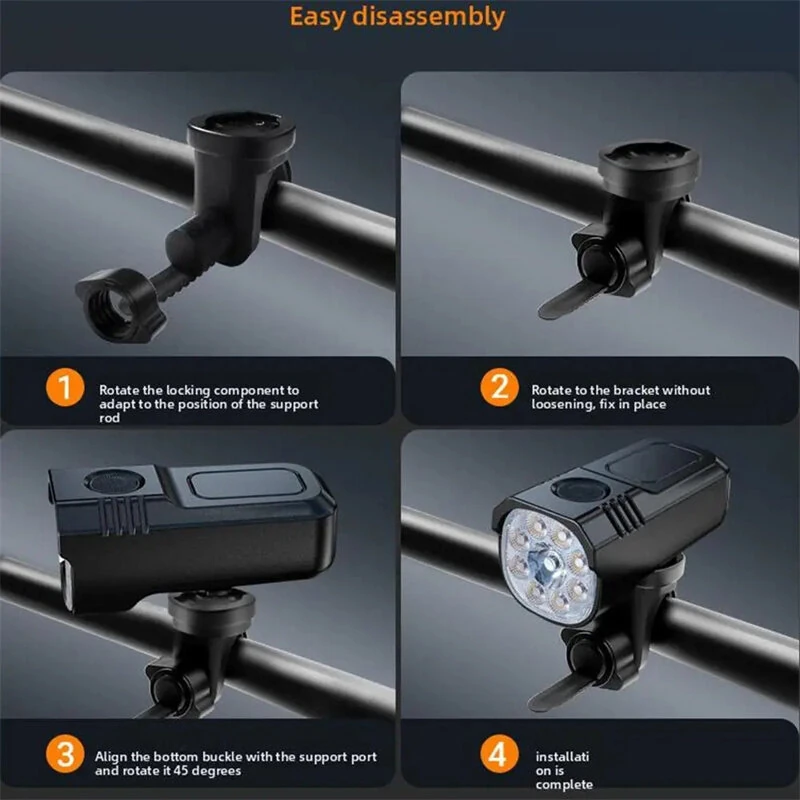 Easy disassembly

1
Rotate the locking component to adapt to the position of the support rod

2
Rotate to the bracket without loosening, fix in place

3
Align the bottom buckle with the support port and rotate it 45 degrees

4
installati on is complete