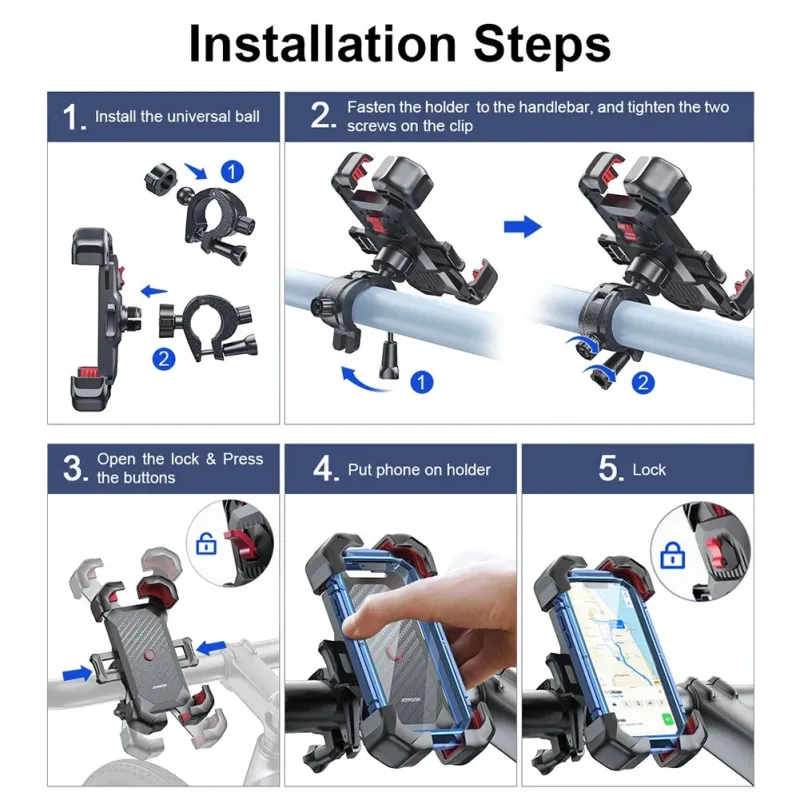 Installation Steps

1. Install the universal ball

1

2

2. Fasten the holder to the handlebar, and tighten the two screws on the clip

1

2

3. Open the lock & Press the buttons

4. Put phone on holder

5. Lock