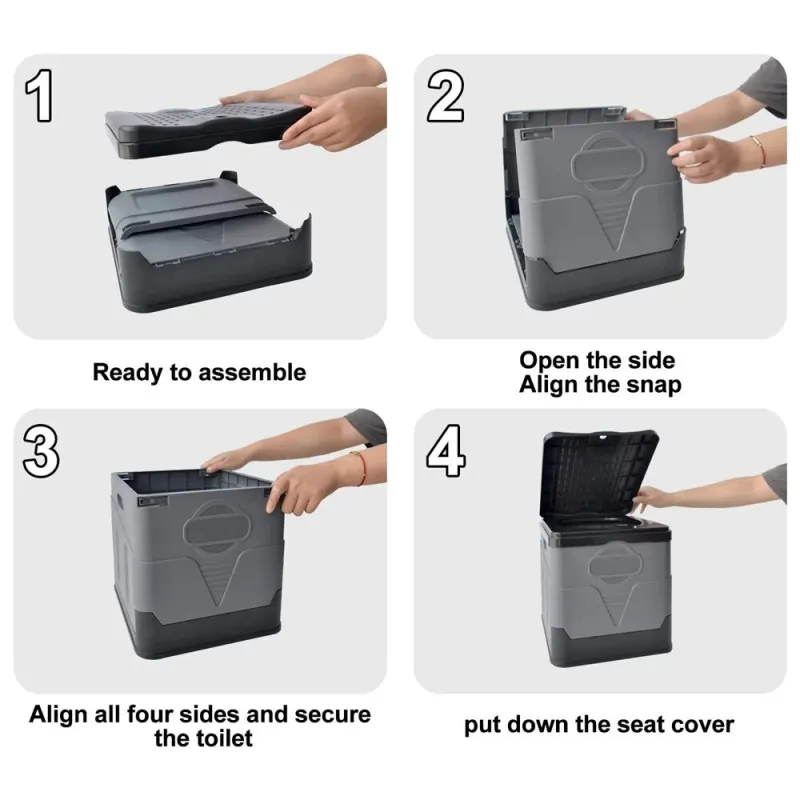 1

Ready to assemble

2

Open the side
Align the snap

3

Align all four sides and secure the toilet

4

put down the seat cover