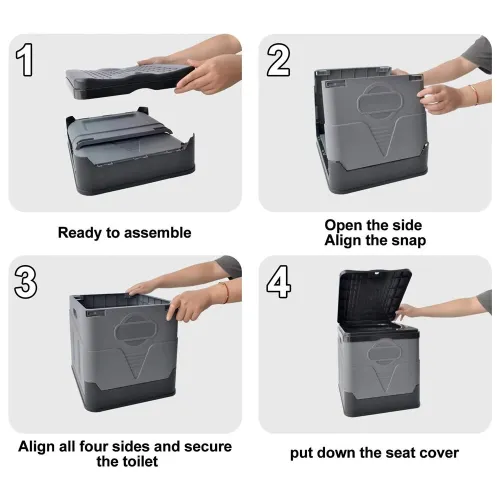 1

Ready to assemble

2

Open the side
Align the snap

3

Align all four sides and secure the toilet

4

put down the seat cover