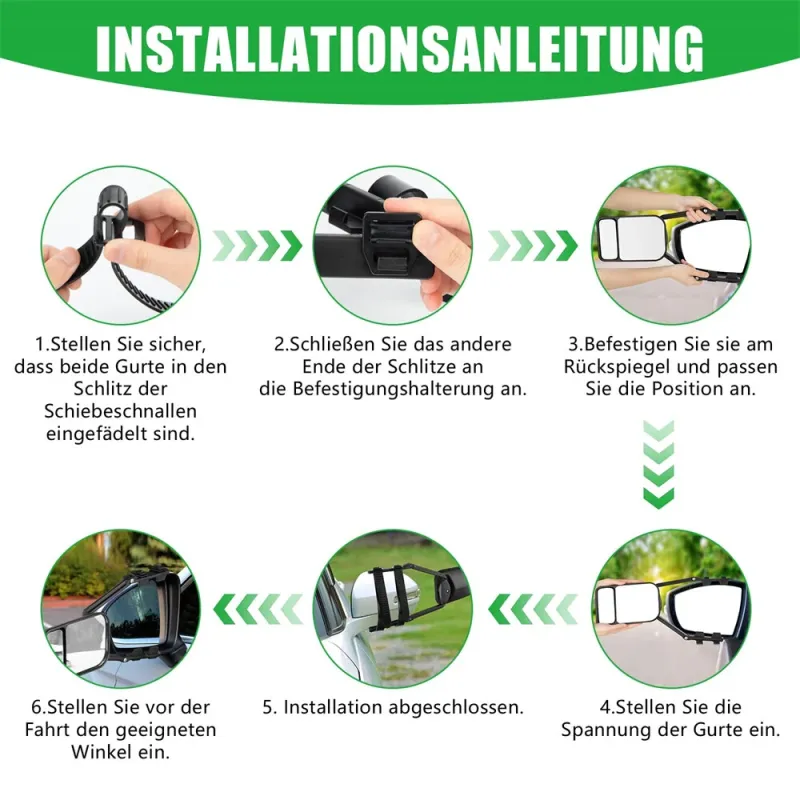 INSTALLATIONSANLEITUNG

1.Stellen Sie sicher, dass beide Gurte in den Schlitz der Schiebeschnallen eingefädelt sind.

2.Schließen Sie das andere Ende der Schlitze an die Befestigungshalterung an.

3.Befestigen Sie sie am Rückspiegel und passen Sie die Position an.

4.Stellen Sie die Spannung der Gurte ein.

5. Installation abgeschlossen.

6.Stellen Sie vor der Fahrt den geeigneten Winkel ein.