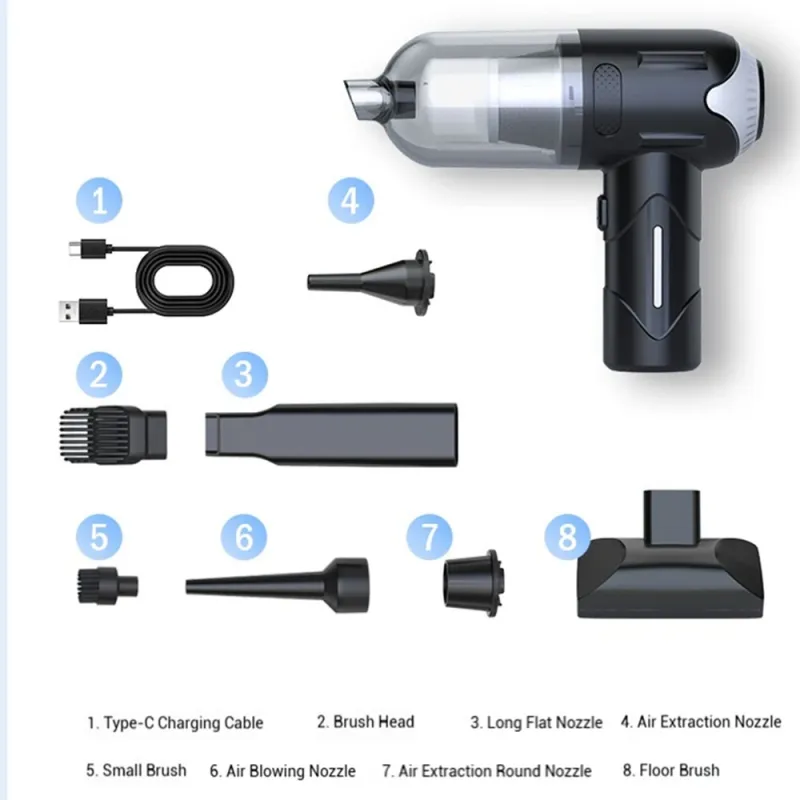 1

4

2

3

5

6

7

8

1. Type-C Charging Cable 2. Brush Head 3. Long Flat Nozzle 4. Air Extraction Nozzle

5. Small Brush 6. Air Blowing Nozzle 7. Air Extraction Round Nozzle 8. Floor Brush