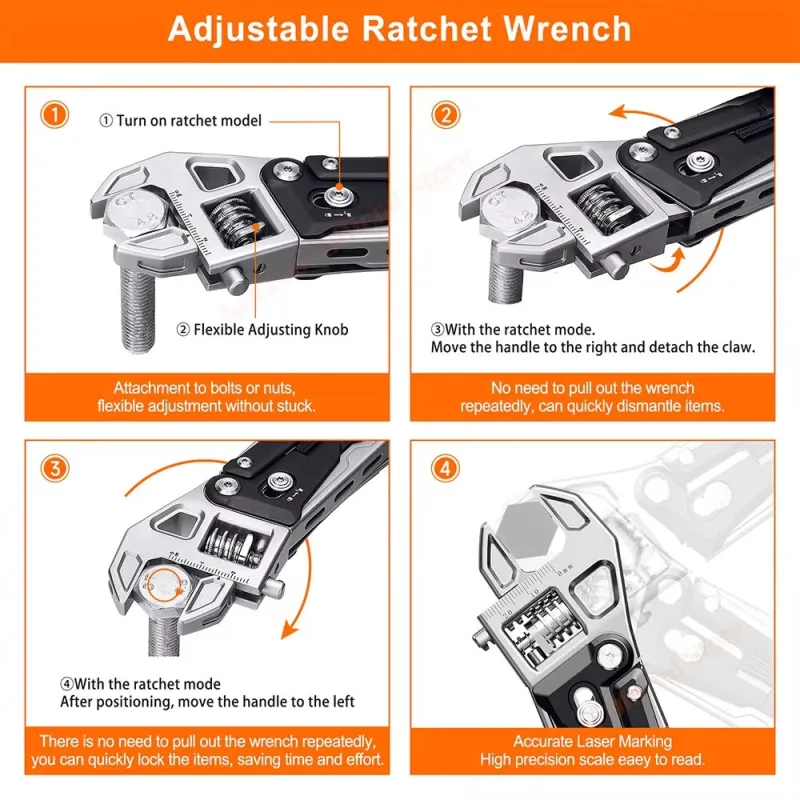 Adjustable Ratchet Wrench

1

① Turn on ratchet model

② Flexible Adjusting Knob

Attachment to bolts or nuts, flexible adjustment without stuck.

2

③With the ratchet mode.
Move the handle to the right and detach the claw.

No need to pull out the wrench repeatedly, can quickly dismantle items.

3

④With the ratchet mode
After positioning, move the handle to the left

There is no need to pull out the wrench repeatedly, you can quickly lock the items, saving time and effort.

4

Accurate Laser Marking
High precision scale eaey to read.