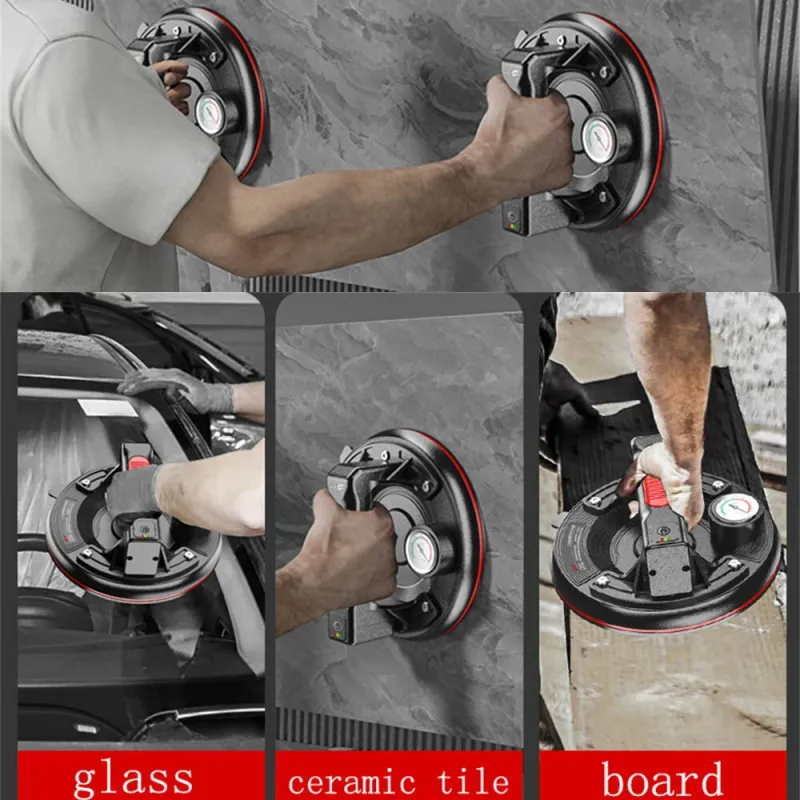 glass

ceramic tile

board