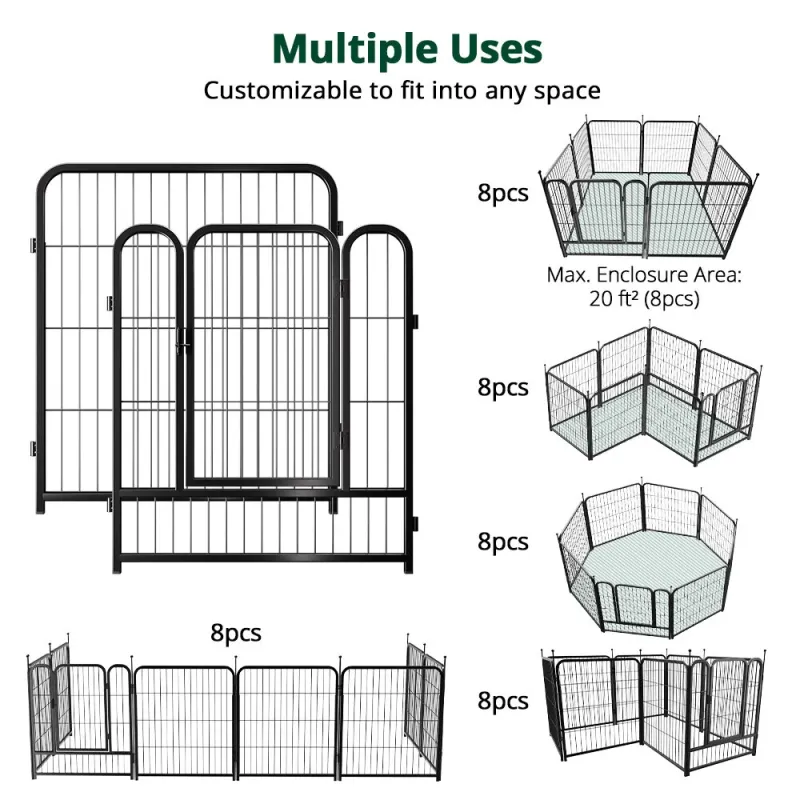 Multiple Uses

Customizable to fit into any space

8pcs

Max. Enclosure Area: 20 ft² (8pcs)

8pcs

8pcs

8pcs

8pcs