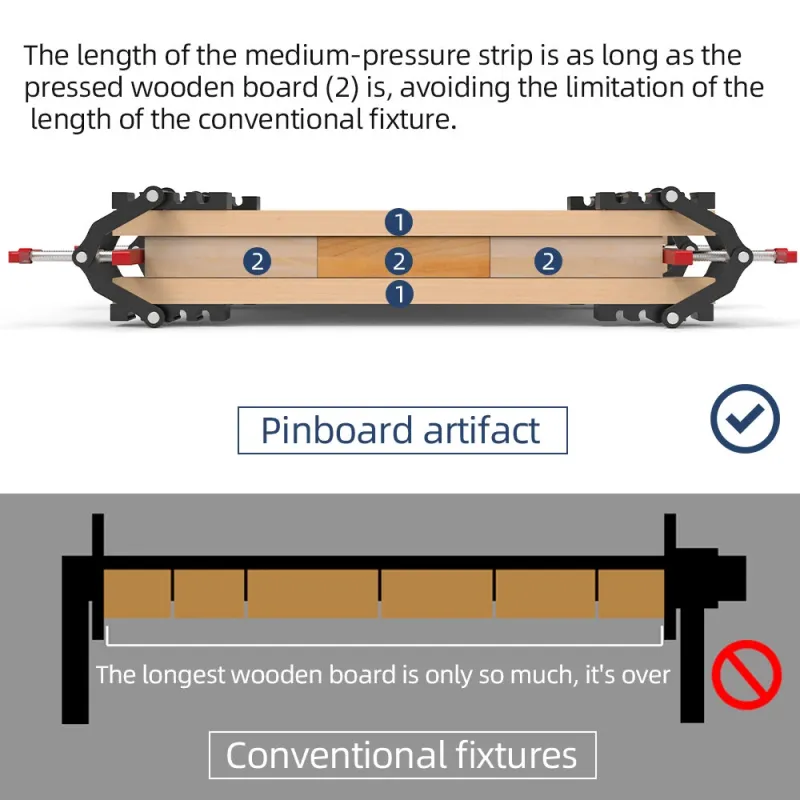 The length of the medium-pressure strip is as long as the pressed wooden board (2) is, avoiding the limitation of the length of the conventional fixture.

1
2
2
2
1

Pinboard artifact

The longest wooden board is only so much, it's over

Conventional fixtures