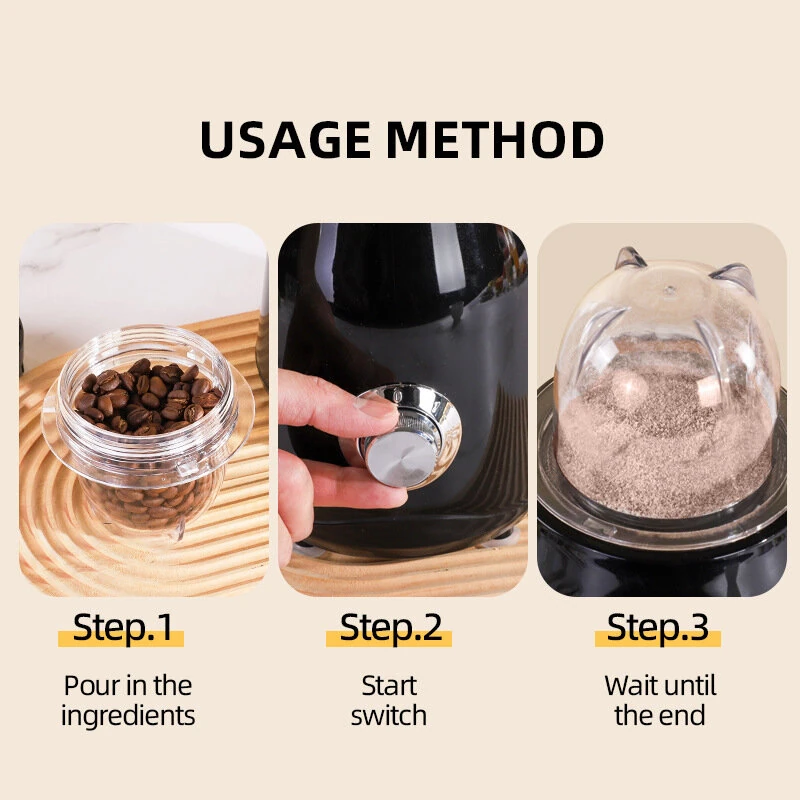 USAGE METHOD

Step.1

Pour in the ingredients

Step.2

Start switch

Step.3

Wait until the end