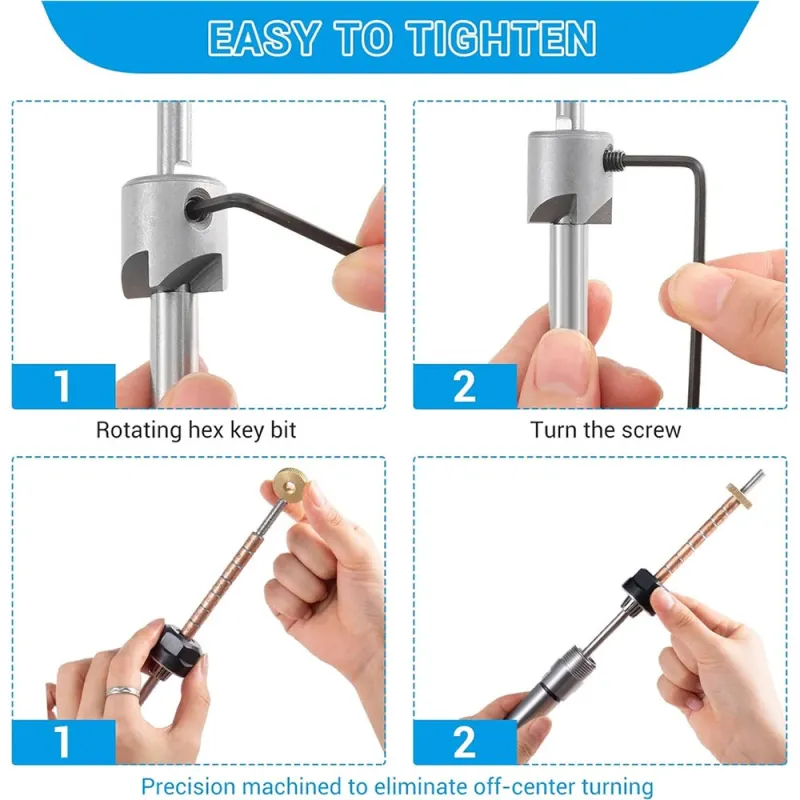 EASY TO TIGHTEN

1

Rotating hex key bit

2

Turn the screw

1

2

Precision machined to eliminate off-center turning