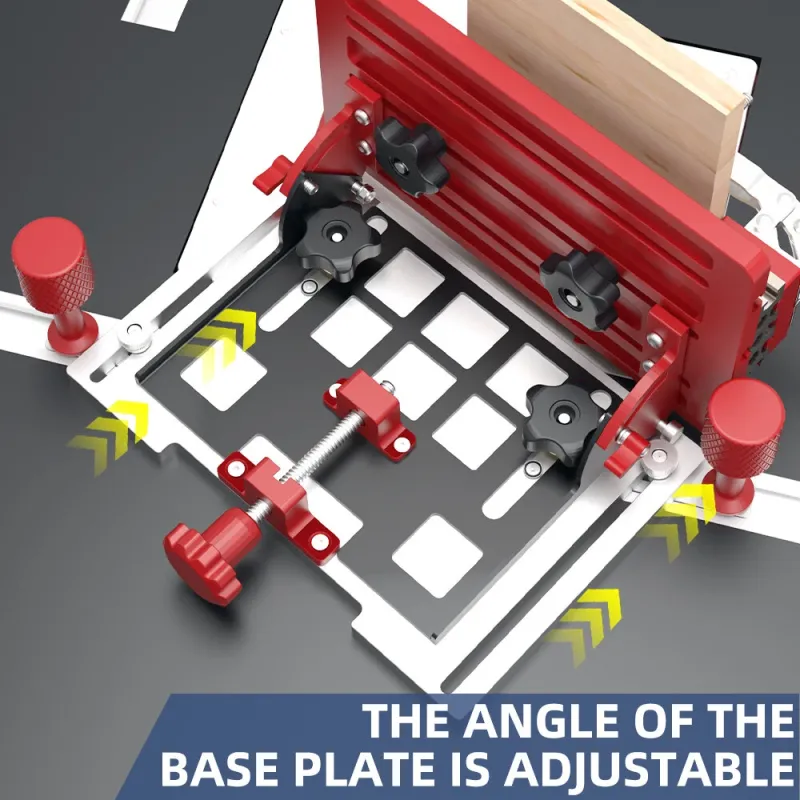 THE ANGLE OF THE BASE PLATE IS ADJUSTABLE