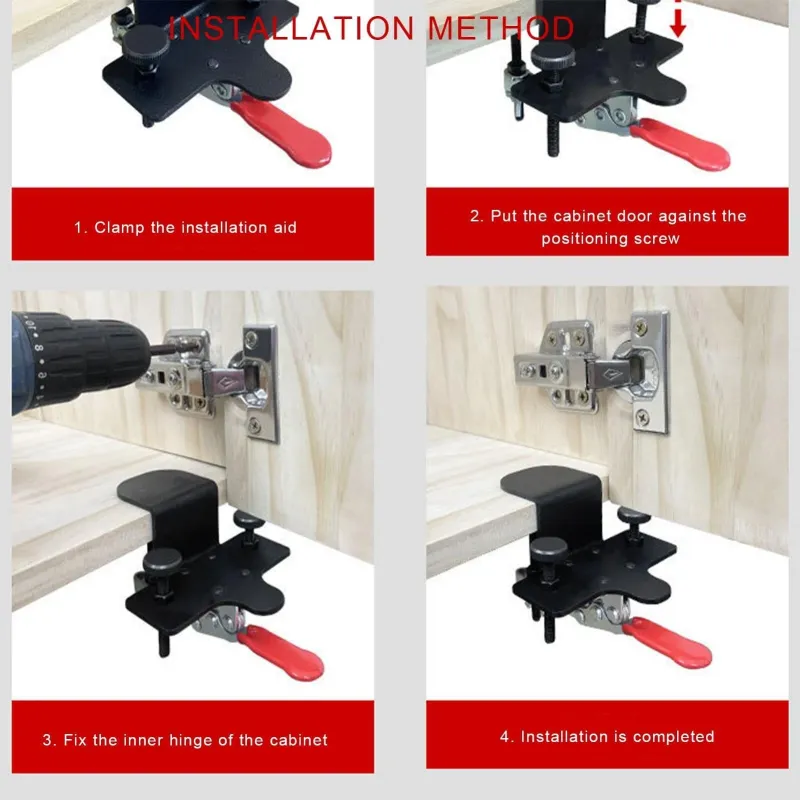 INSTALLATION METHOD

1. Clamp the installation aid

2. Put the cabinet door against the positioning screw

3. Fix the inner hinge of the cabinet

4. Installation is completed