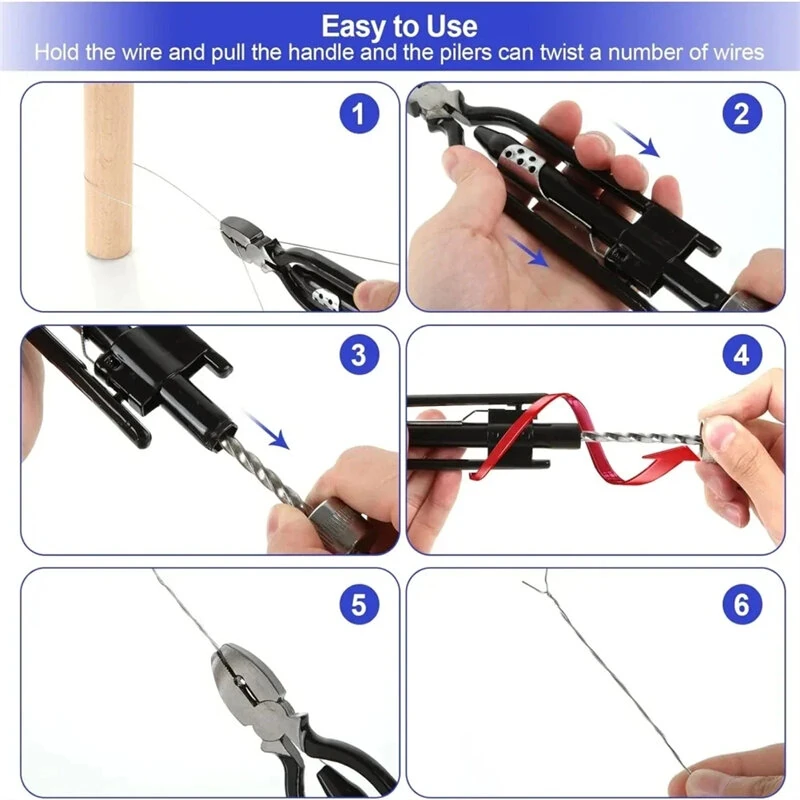 Easy to Use
Hold the wire and pull the handle and the pilers can twist a number of wires

1

2

3

4

5

6