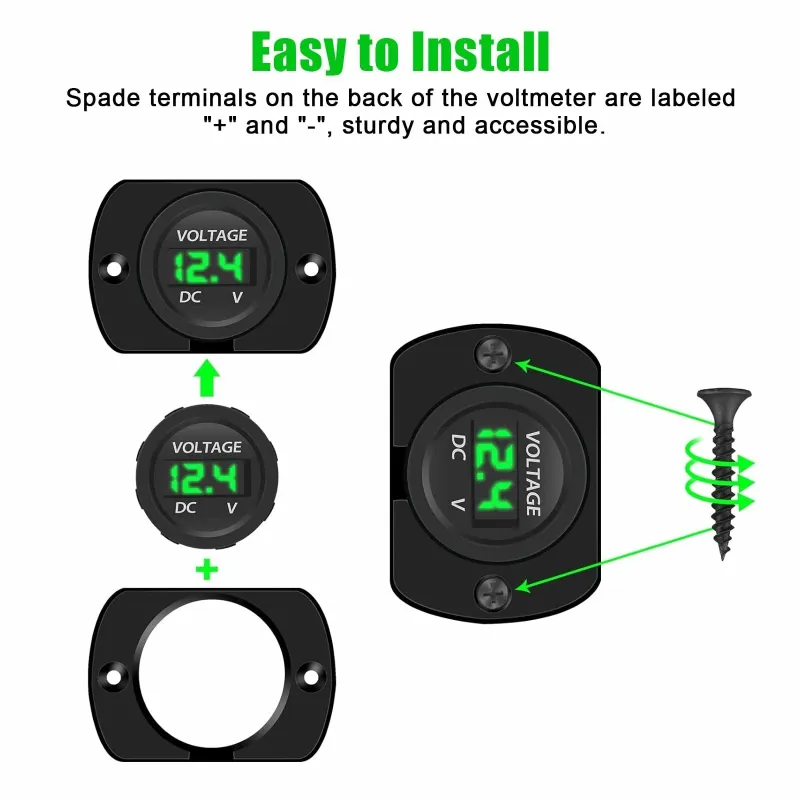 Easy to Install

Spade terminals on the back of the voltmeter are labeled "+" and "-", sturdy and accessible.

VOLTAGE
12.4
DC V

VOLTAGE
12.4
DC V

+

VOLTAGE
12.4
DC V