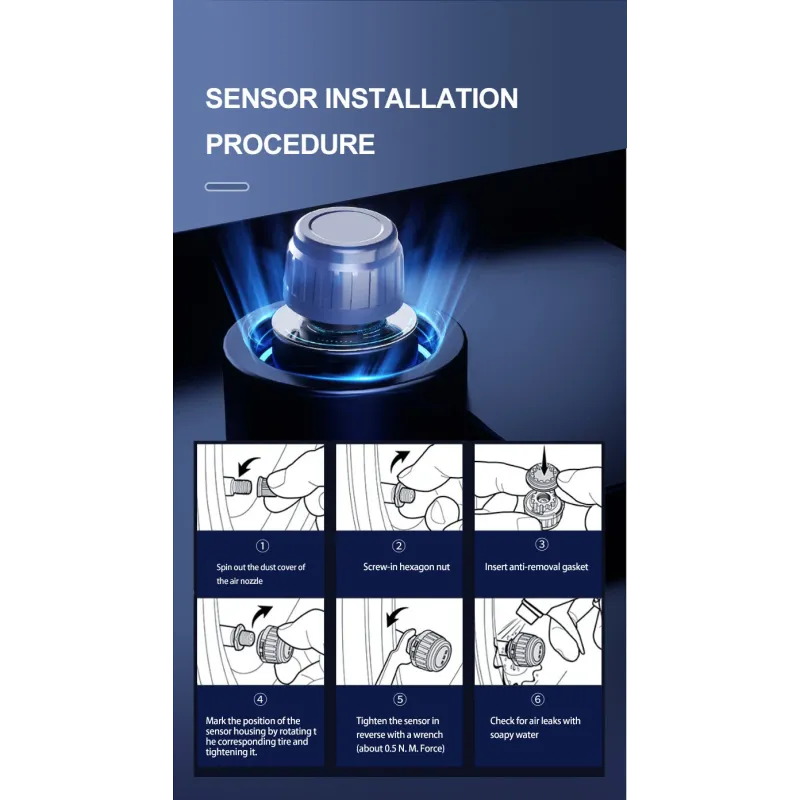 SENSOR INSTALLATION PROCEDURE

①
Spin out the dust cover of the air nozzle

②
Screw-in hexagon nut

③
Insert anti-removal gasket

④
Mark the position of the sensor housing by rotating t he corresponding tire and tightening it.

⑤
Tighten the sensor in reverse with a wrench (about 0.5 N. M. Force)

⑥
Check for air leaks with soapy water