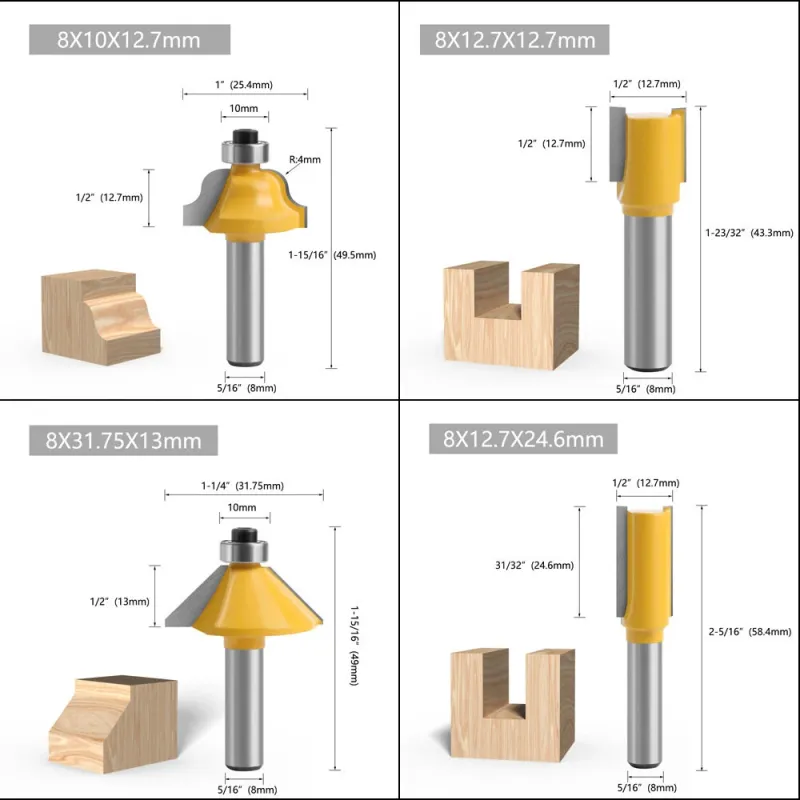 8X10X12.7mm

1" (25.4mm)

10mm

R:4mm

1/2" (12.7mm)

1-15/16" (49.5mm)

5/16" (8mm)

8X12.7X12.7mm

1/2" (12.7mm)

1/2" (12.7mm)

1-23/32" (43.3mm)

5/16" (8mm)

8X31.75X13mm

1-1/4" (31.75mm)

10mm

1/2" (13mm)

1-15/16" (49mm)

5/16" (8mm)

8X12.7X24.6mm

1/2" (12.7mm)

31/32" (24.6mm)

2-5/16" (58.4mm)

5/16" (8mm)