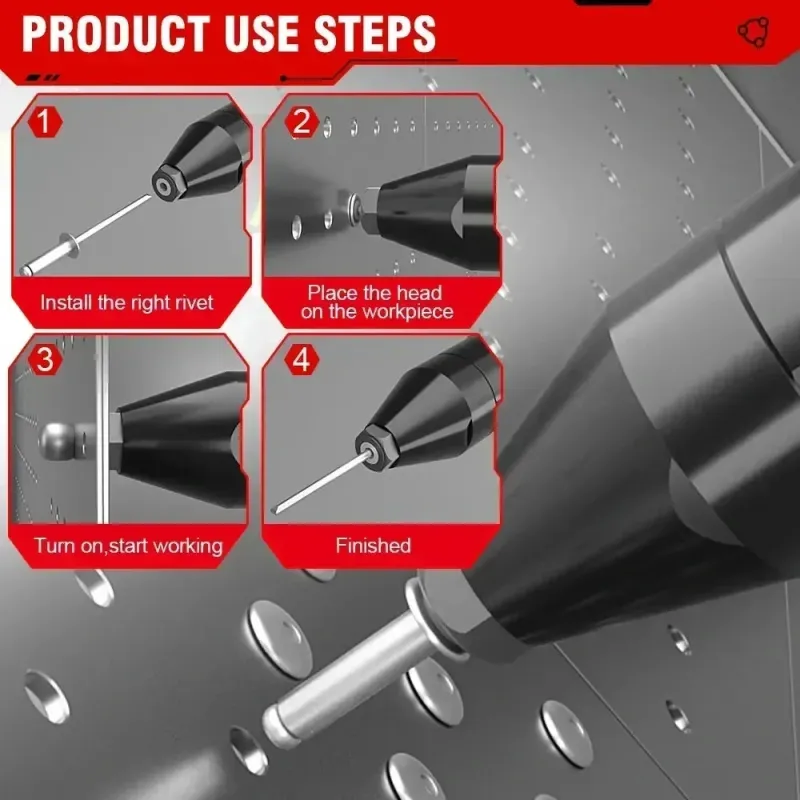 PRODUCT USE STEPS

1
Install the right rivet

2
Place the head on the workpiece

3
Turn on,start working

4
Finished