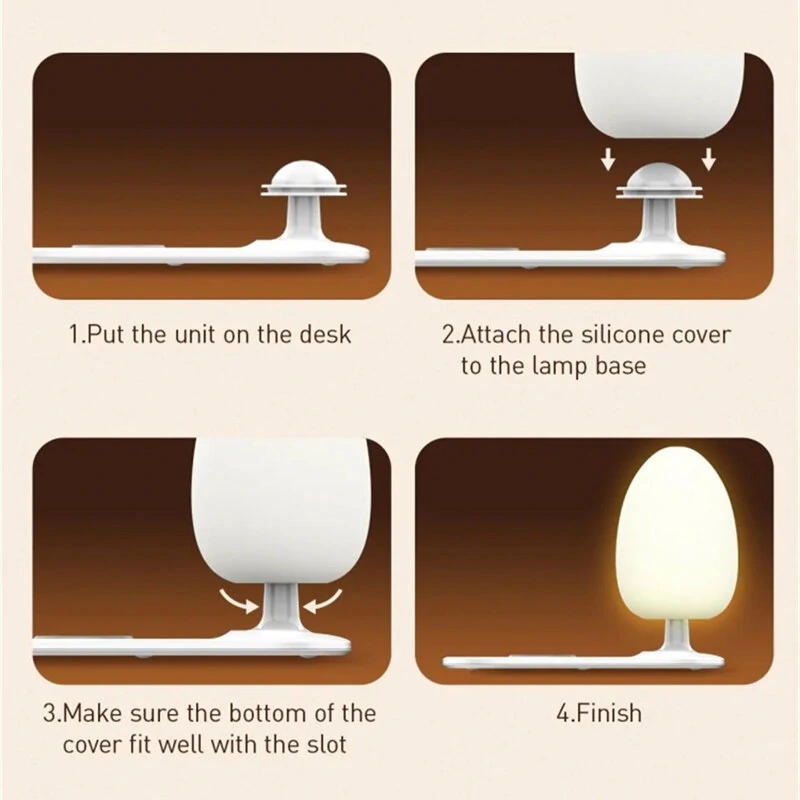 1.Put the unit on the desk

2.Attach the silicone cover to the lamp base

3.Make sure the bottom of the cover fit well with the slot

4.Finish