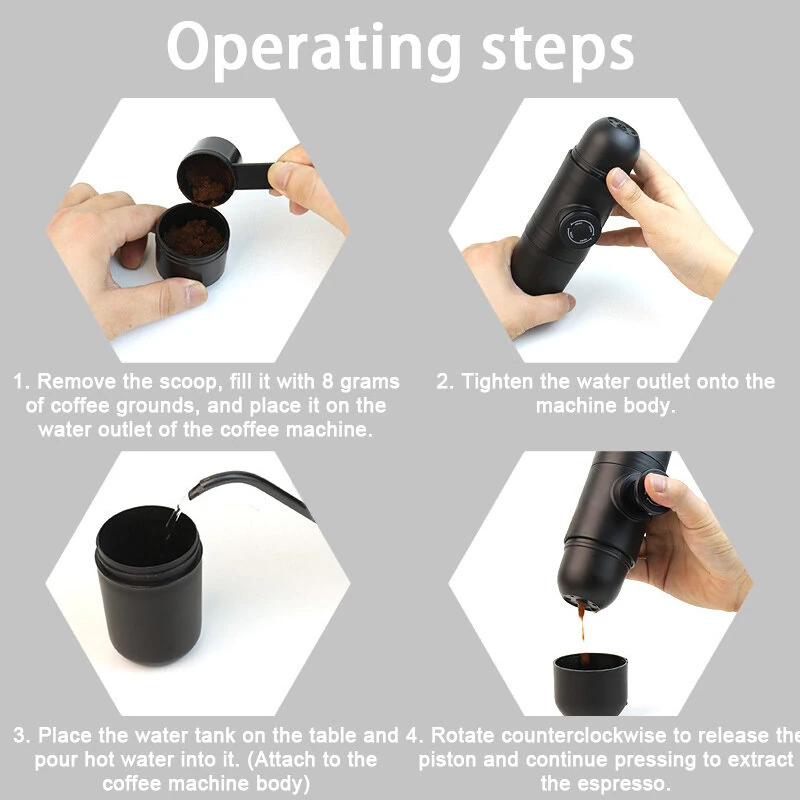 Operating steps

1. Remove the scoop, fill it with 8 grams of coffee grounds, and place it on the water outlet of the coffee machine.

2. Tighten the water outlet onto the machine body.

3. Place the water tank on the table and pour hot water into it. (Attach to the coffee machine body)

4. Rotate counterclockwise to release the piston and continue pressing to extract the espresso.