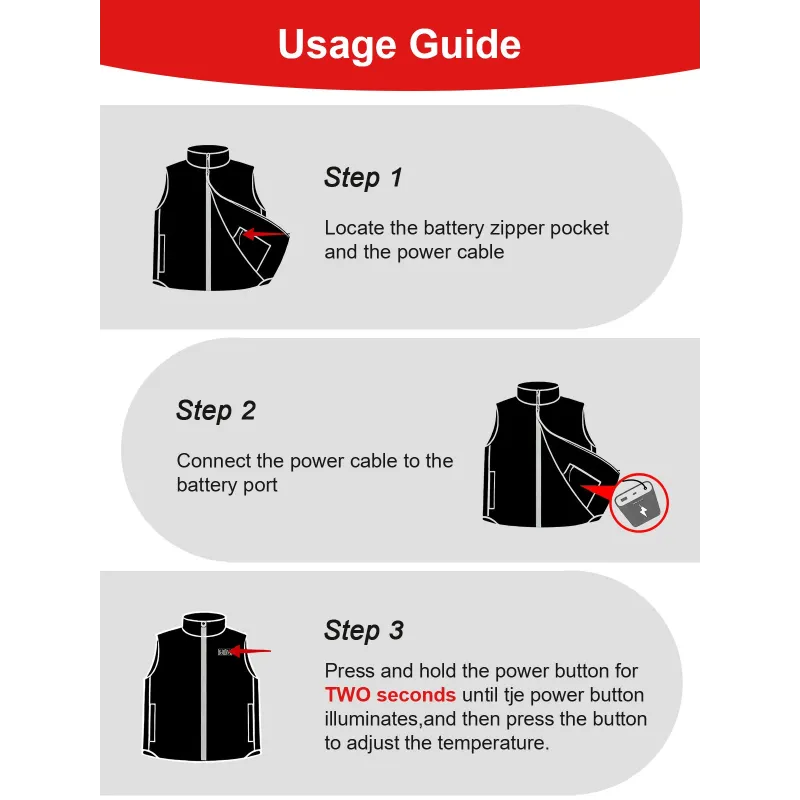 Usage Guide

Step 1

Locate the battery zipper pocket and the power cable

Step 2

Connect the power cable to the battery port

Step 3

Press and hold the power button for TWO seconds until tje power button illuminates,and then press the button to adjust the temperature.