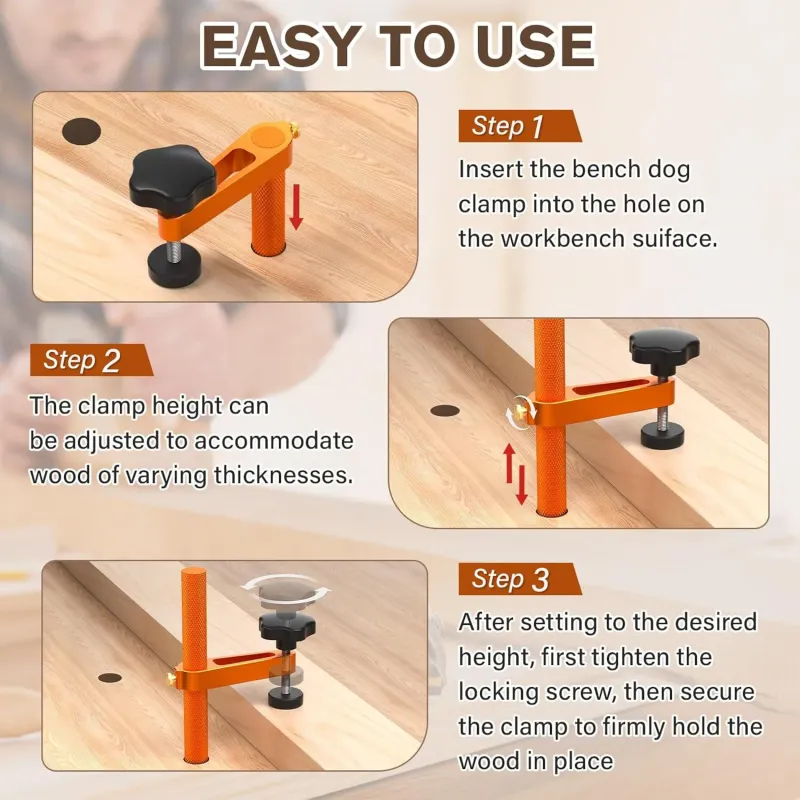 EASY TO USE

Step 1

Insert the bench dog clamp into the hole on the workbench suiface.

Step 2

The clamp height can be adjusted to accommodate wood of varying thicknesses.

Step 3

After setting to the desired height, first tighten the locking screw, then secure the clamp to firmly hold the wood in place