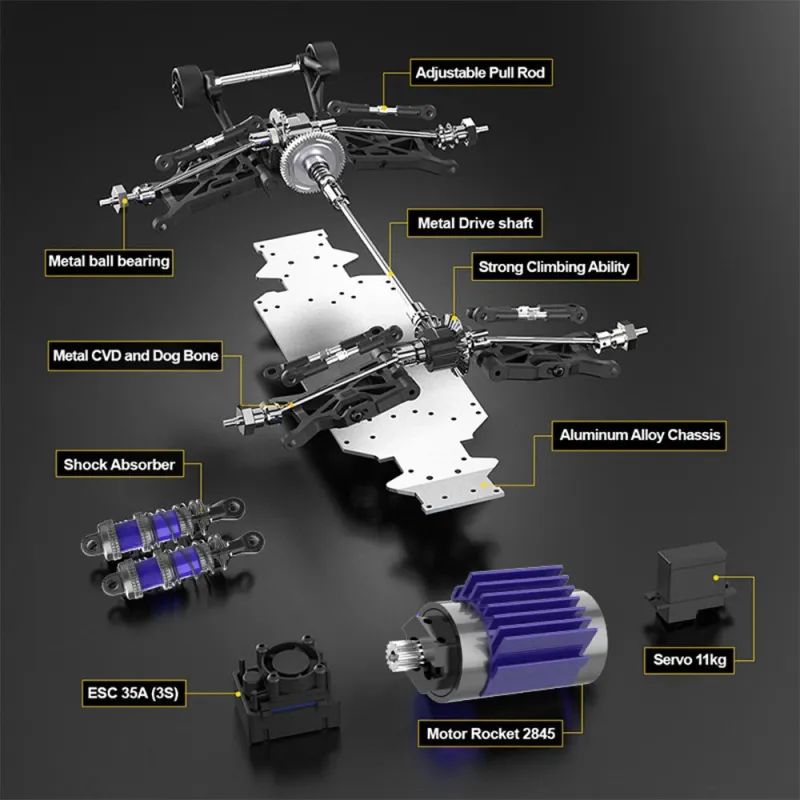 Adjustable Pull Rod

Metal Drive shaft

Metal ball bearing

Strong Climbing Ability

Metal CVD and Dog Bone

Aluminum Alloy Chassis

Shock Absorber

Servo 11kg

ESC 35A (3S)

Motor Rocket 2845