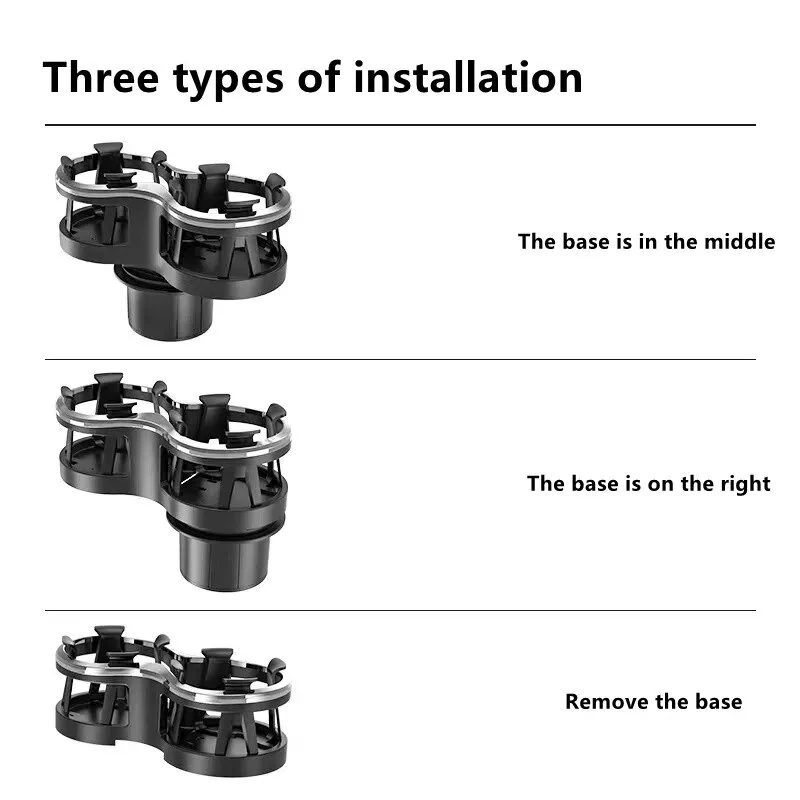 Three types of installation

The base is in the middle

The base is on the right

Remove the base